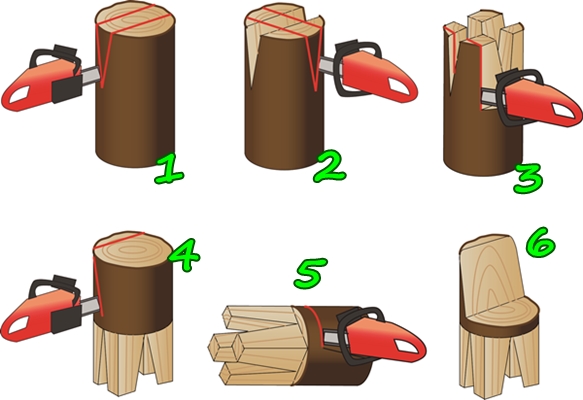 1
2
3
4
5
6